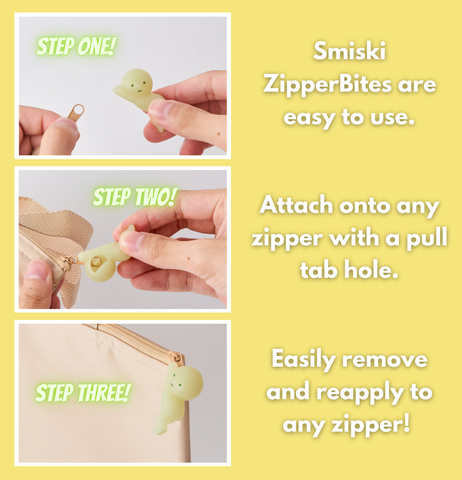 STEP ONE!

Smiski ZipperBites are easy to use.

STEP TWO!

Attach onto any zipper with a pull tab hole.

STEP THREE!

Easily remove and reapply to any zipper!